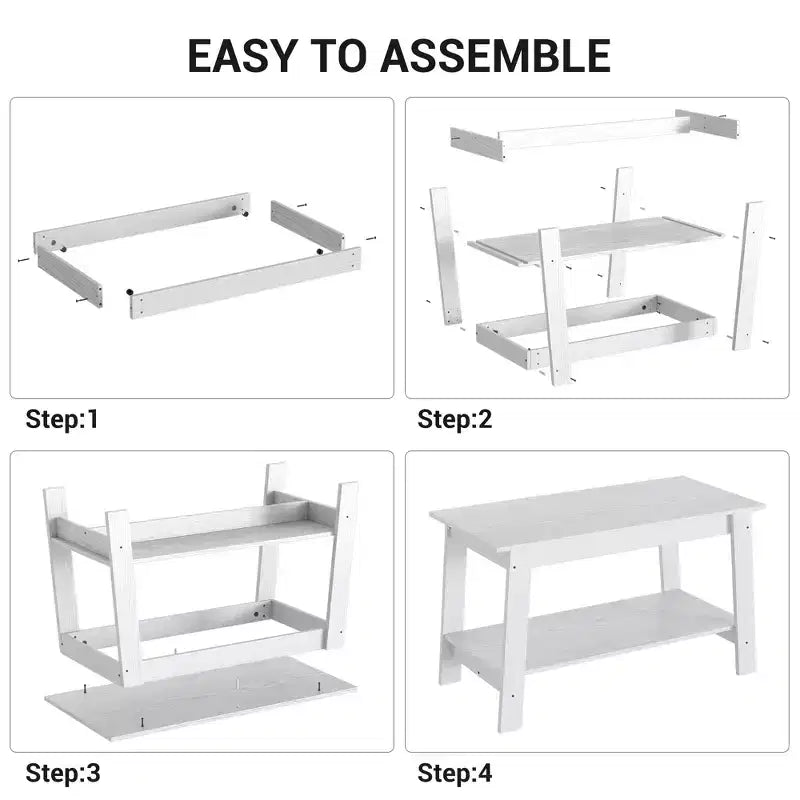 EASY TO ASSEMBLE

Step:1

Step:2

Step:3

Step:4