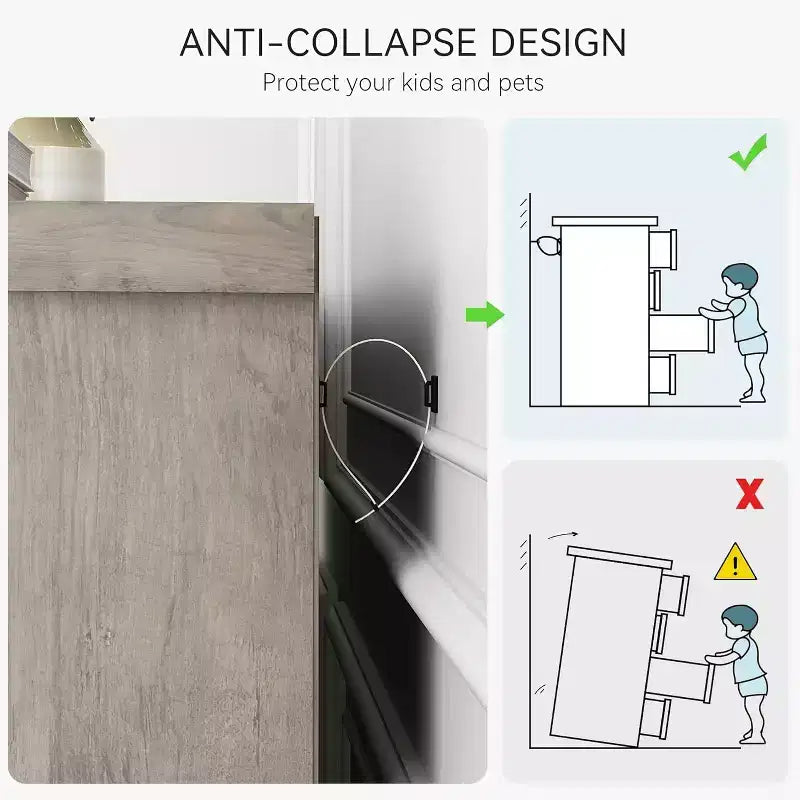 ANTI-COLLAPSE DESIGN
Protect your kids and pets