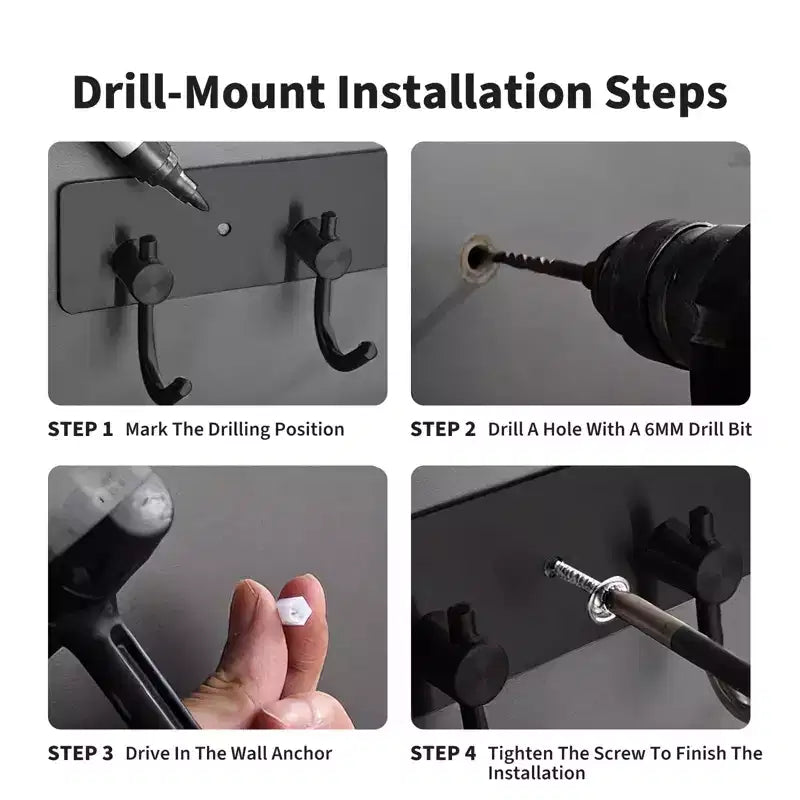 Drill-Mount Installation Steps

STEP 1 Mark The Drilling Position

STEP 2 Drill A Hole With A 6MM Drill Bit

STEP 3 Drive In The Wall Anchor

STEP 4 Tighten The Screw To Finish The Installation