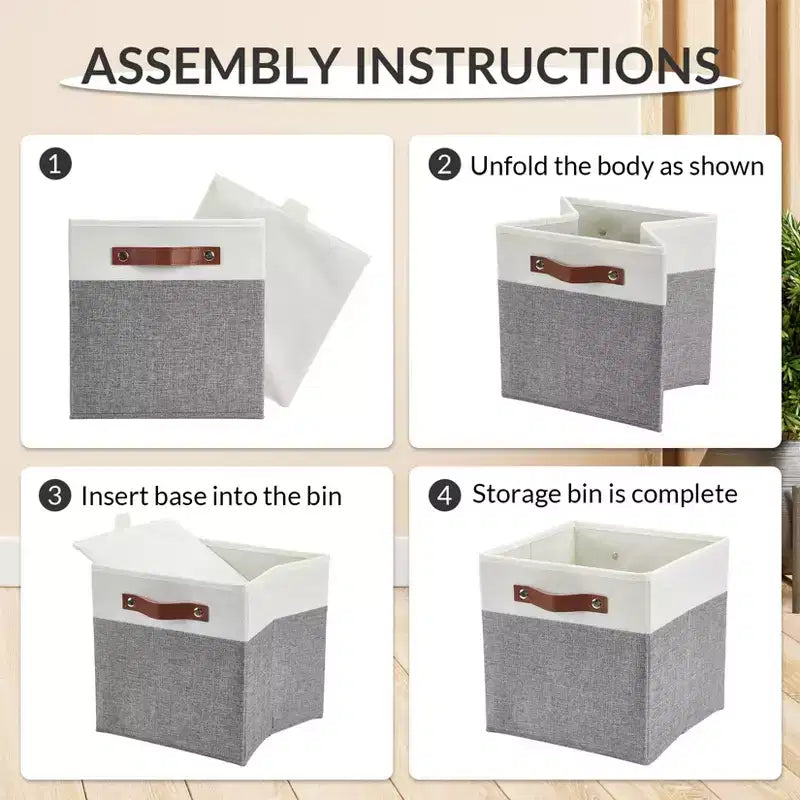 ASSEMBLY INSTRUCTIONS

1

2 Unfold the body as shown

3 Insert base into the bin

4 Storage bin is complete