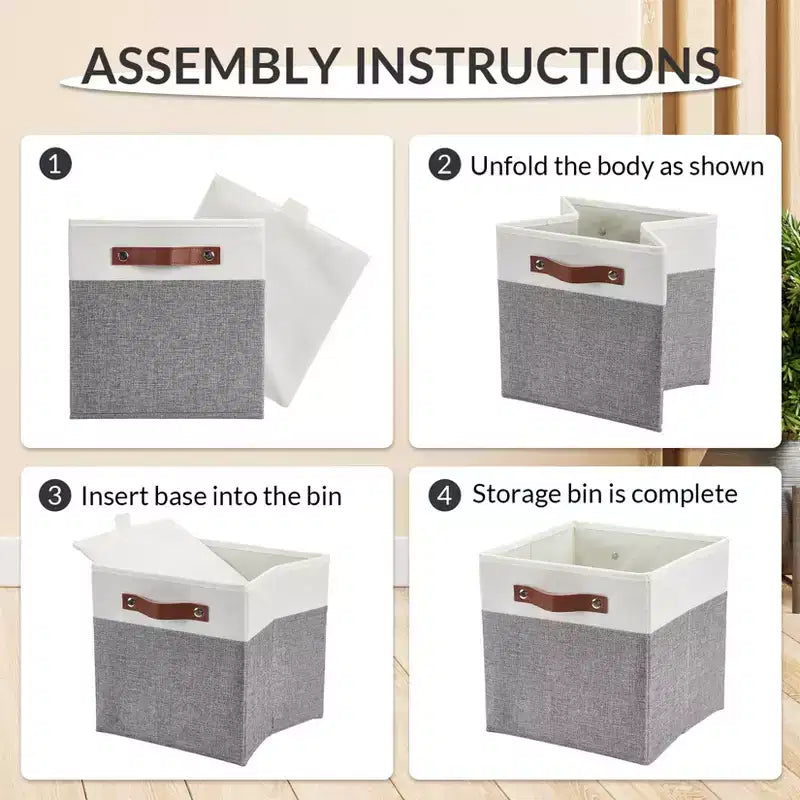 ASSEMBLY INSTRUCTIONS

1

2 Unfold the body as shown

3 Insert base into the bin

4 Storage bin is complete